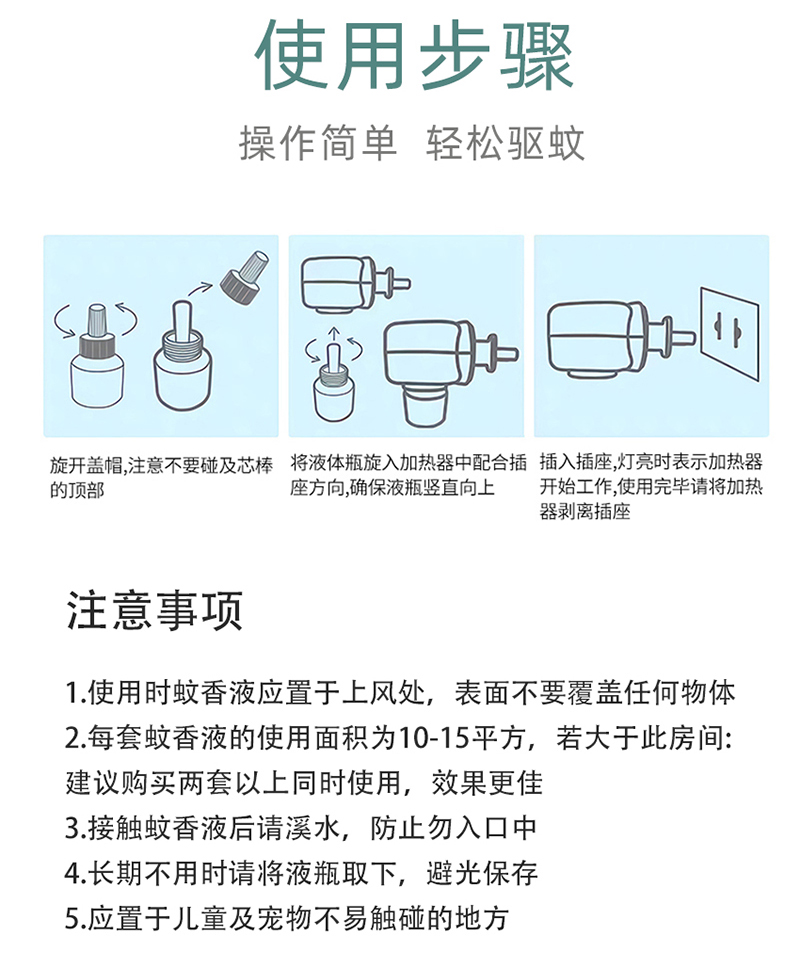 使用步骤

操作简单 轻松驱蚊

旋开盖帽,注意不要碰及芯棒的顶部

将液体瓶旋入加热器中配合插座方向,确保液瓶竖直向上

插入插座,灯亮时表示加热器开始工作,使用完毕请将加热器剥离插座

注意事项

1.使用时蚊香液应置于上风处，表面不要覆盖任何物体
2.每套蚊香液的使用面积为10-15平方，若大于此房间:建议购买两套以上同时使用，效果更佳
3.接触蚊香液后请溪水，防止勿入口中
4.长期不用时请将液瓶取下，避光保存
5.应置于儿童及宠物不易触碰的地方